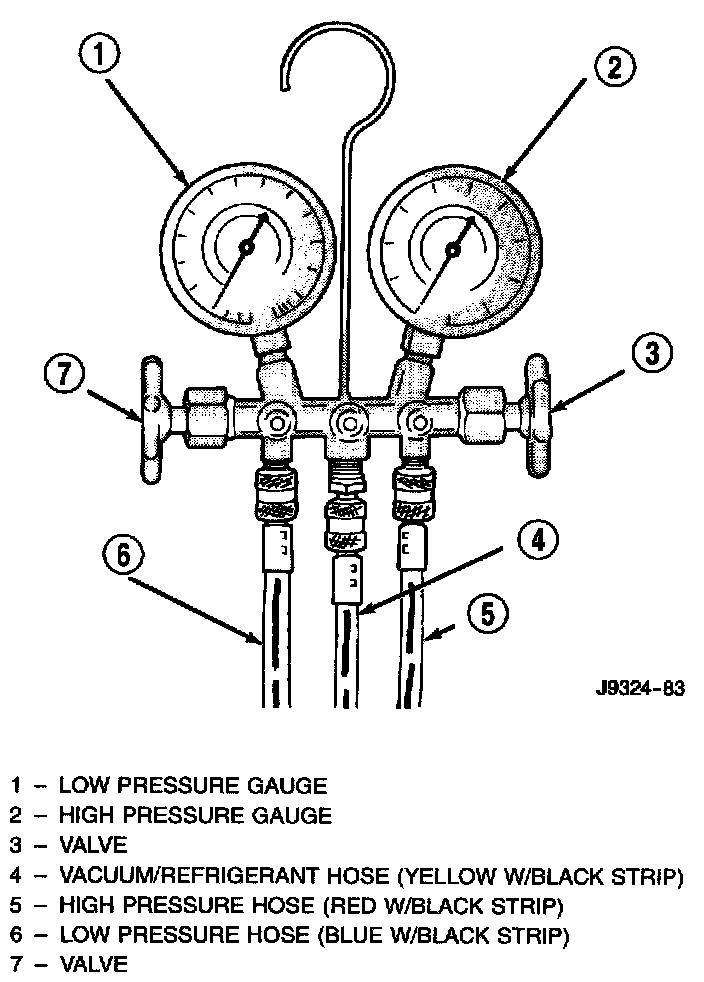 1
2
7
3
6
4
5
J9324-83

1 – LOW PRESSURE GAUGE
2 – HIGH PRESSURE GAUGE
3 – VALVE
4 – VACUUM/REFRIGERANT HOSE (YELLOW W/BLACK STRIP)
5 – HIGH PRESSURE HOSE (RED W/BLACK STRIP)
6 – LOW PRESSURE HOSE (BLUE W/BLACK STRIP)
7 – VALVE