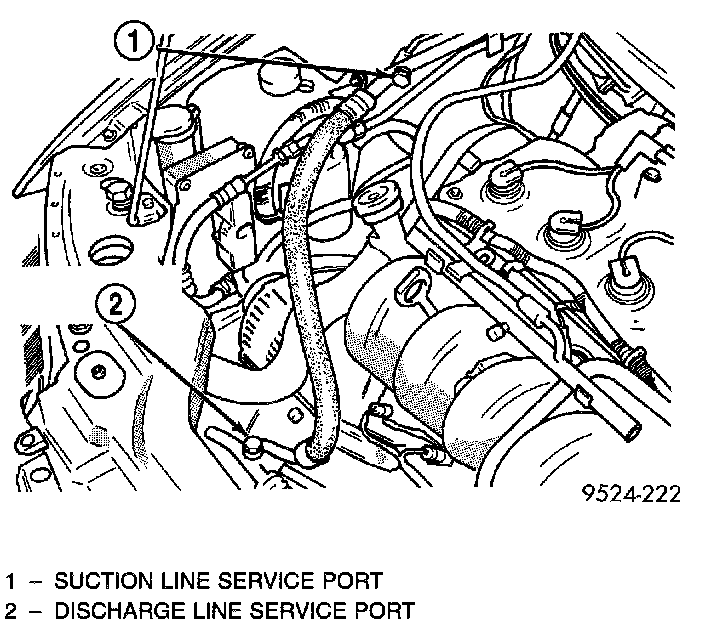 1

2

9524-222

1 – SUCTION LINE SERVICE PORT
2 – DISCHARGE LINE SERVICE PORT