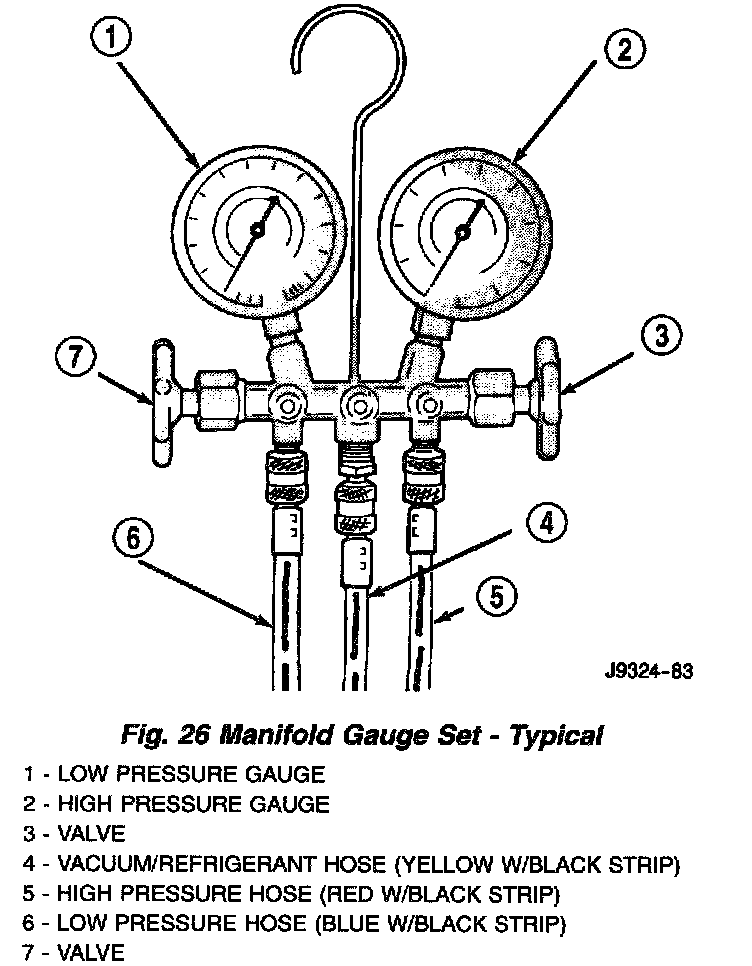 1
2
7
3
6
4
5
J9324-83

Fig. 26 Manifold Gauge Set - Typical

1 - LOW PRESSURE GAUGE
2 - HIGH PRESSURE GAUGE
3 - VALVE
4 - VACUUM/REFRIGERANT HOSE (YELLOW W/BLACK STRIP)
5 - HIGH PRESSURE HOSE (RED W/BLACK STRIP)
6 - LOW PRESSURE HOSE (BLUE W/BLACK STRIP)
7 - VALVE