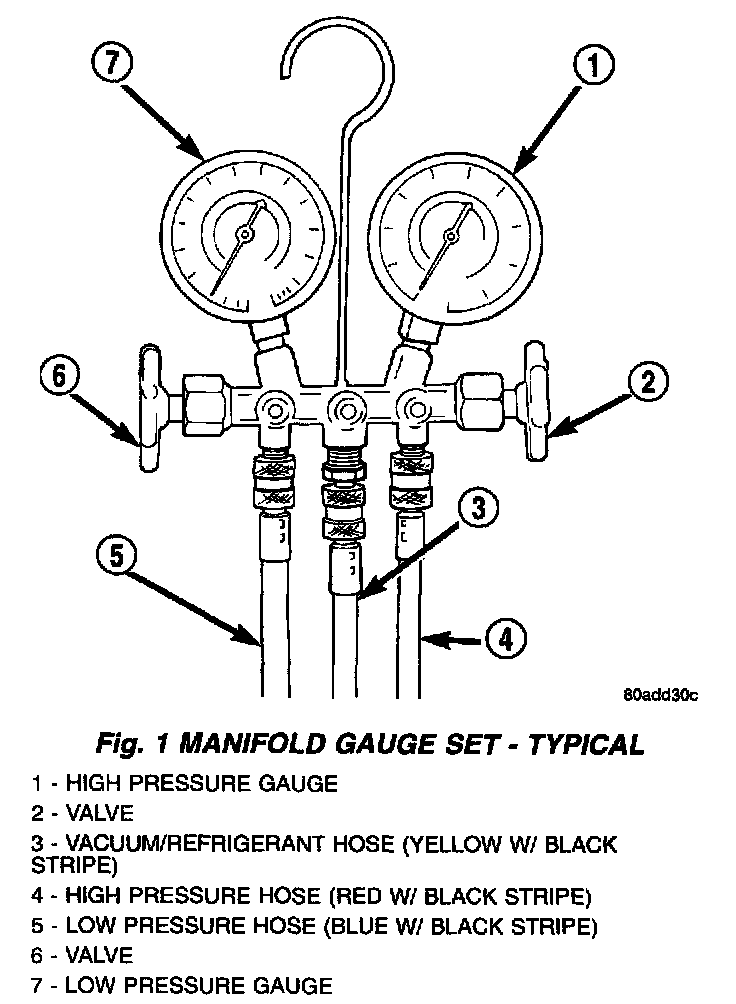 7

1

6

2

3

5

4

80add30c

Fig. 1 MANIFOLD GAUGE SET - TYPICAL

1 - HIGH PRESSURE GAUGE

2 - VALVE

3 - VACUUM/REFRIGERANT HOSE (YELLOW W/ BLACK STRIPE)

4 - HIGH PRESSURE HOSE (RED W/ BLACK STRIPE)

5 - LOW PRESSURE HOSE (BLUE W/ BLACK STRIPE)

6 - VALVE

7 - LOW PRESSURE GAUGE