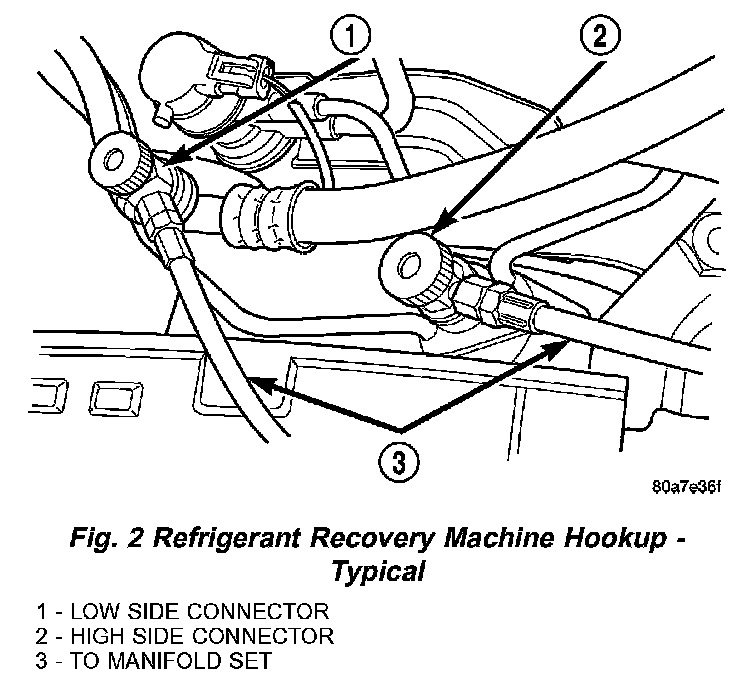 1

2

3

80a7e36f

Fig. 2 Refrigerant Recovery Machine Hookup - Typical

1 - LOW SIDE CONNECTOR
2 - HIGH SIDE CONNECTOR
3 - TO MANIFOLD SET