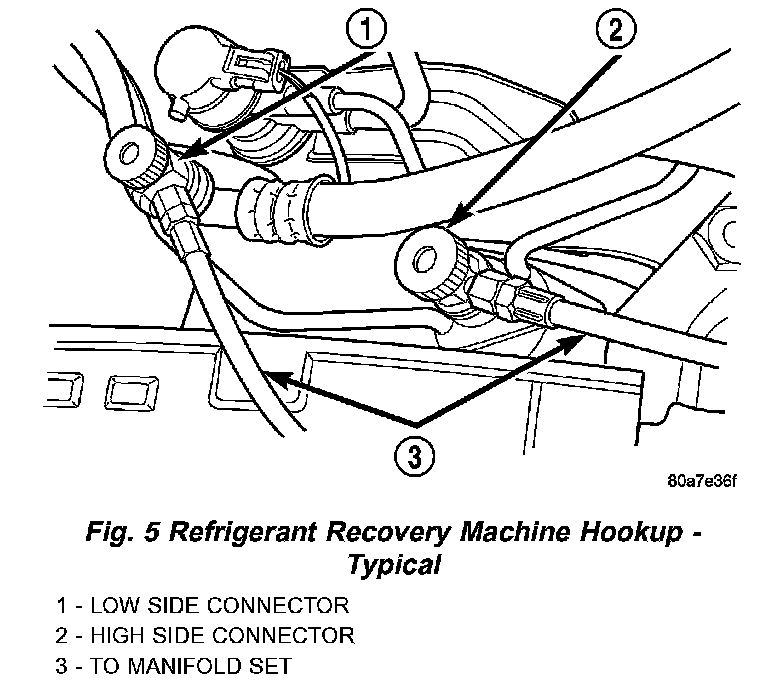 1

2

3

80a7e36f

Fig. 5 Refrigerant Recovery Machine Hookup - Typical

1 - LOW SIDE CONNECTOR
2 - HIGH SIDE CONNECTOR
3 - TO MANIFOLD SET