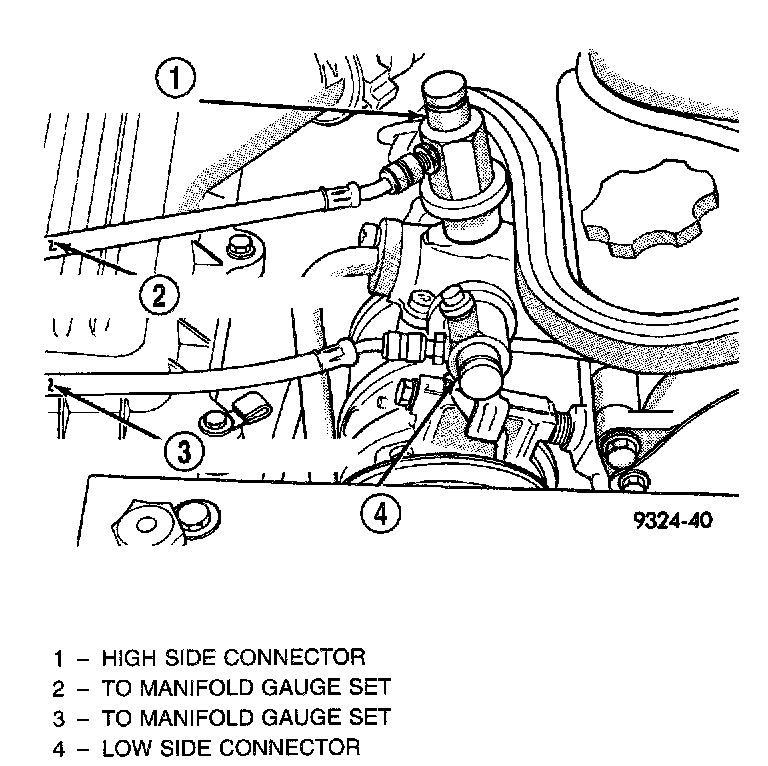 1

2

3

4

9324-40

1 – HIGH SIDE CONNECTOR
2 – TO MANIFOLD GAUGE SET
3 – TO MANIFOLD GAUGE SET
4 – LOW SIDE CONNECTOR