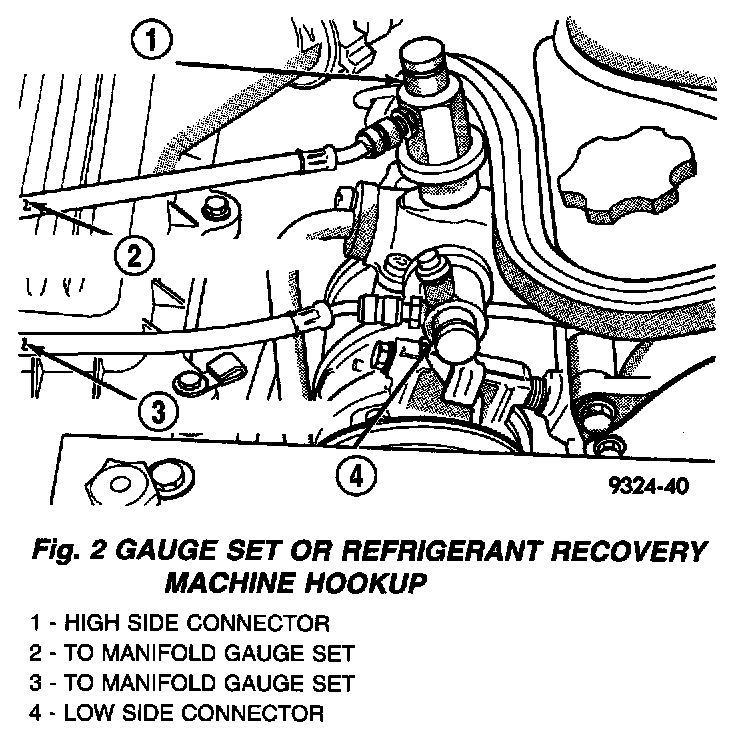 1

2

3

4

9324-40

Fig. 2 GAUGE SET OR REFRIGERANT RECOVERY MACHINE HOOKUP

1 - HIGH SIDE CONNECTOR
2 - TO MANIFOLD GAUGE SET
3 - TO MANIFOLD GAUGE SET
4 - LOW SIDE CONNECTOR