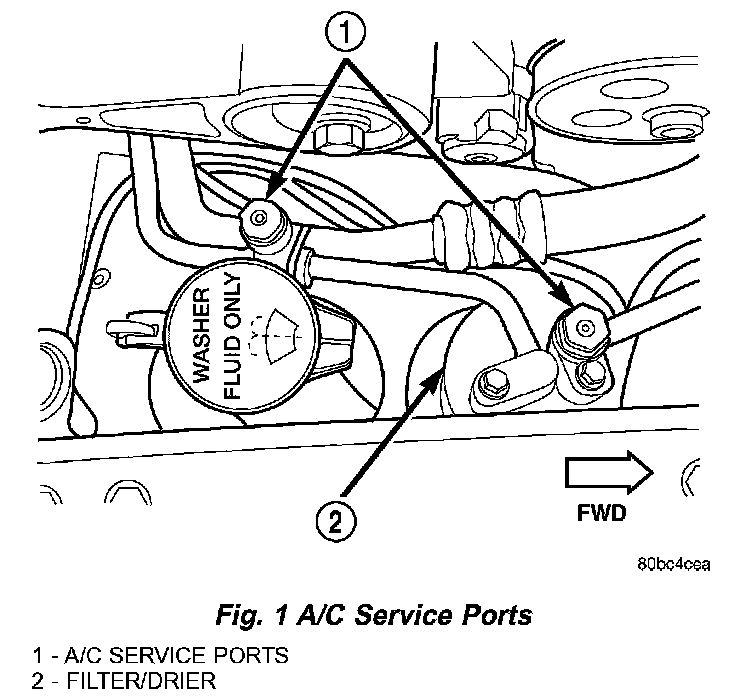 1

WASHER FLUID ONLY

2

FWD

80bc4cea

Fig. 1 A/C Service Ports

1 - A/C SERVICE PORTS
2 - FILTER/DRIER