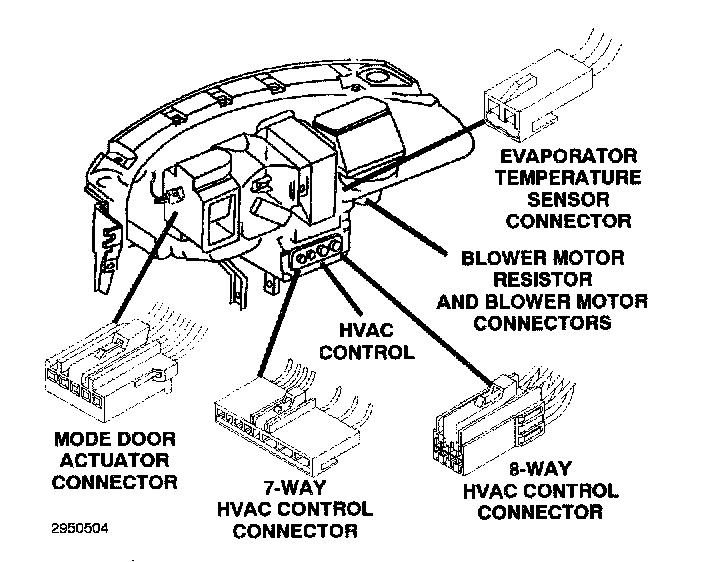 EVAPORATOR TEMPERATURE SENSOR CONNECTOR

BLOWER MOTOR RESISTOR AND BLOWER MOTOR CONNECTORS

HVAC CONTROL

MODE DOOR ACTUATOR CONNECTOR

7-WAY HVAC CONTROL CONNECTOR

8-WAY HVAC CONTROL CONNECTOR

2950504