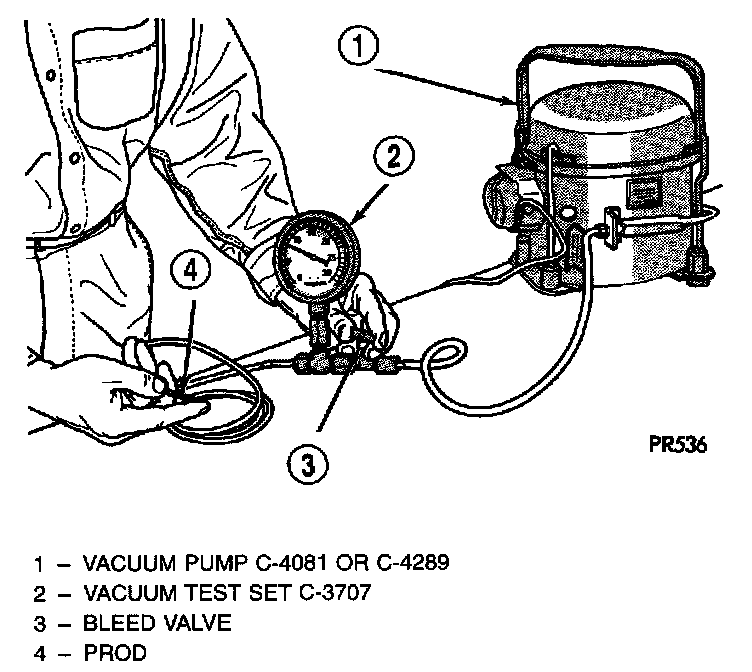 1
2
4
3
PR536

1 – VACUUM PUMP C-4081 OR C-4289
2 – VACUUM TEST SET C-3707
3 – BLEED VALVE
4 – PROD