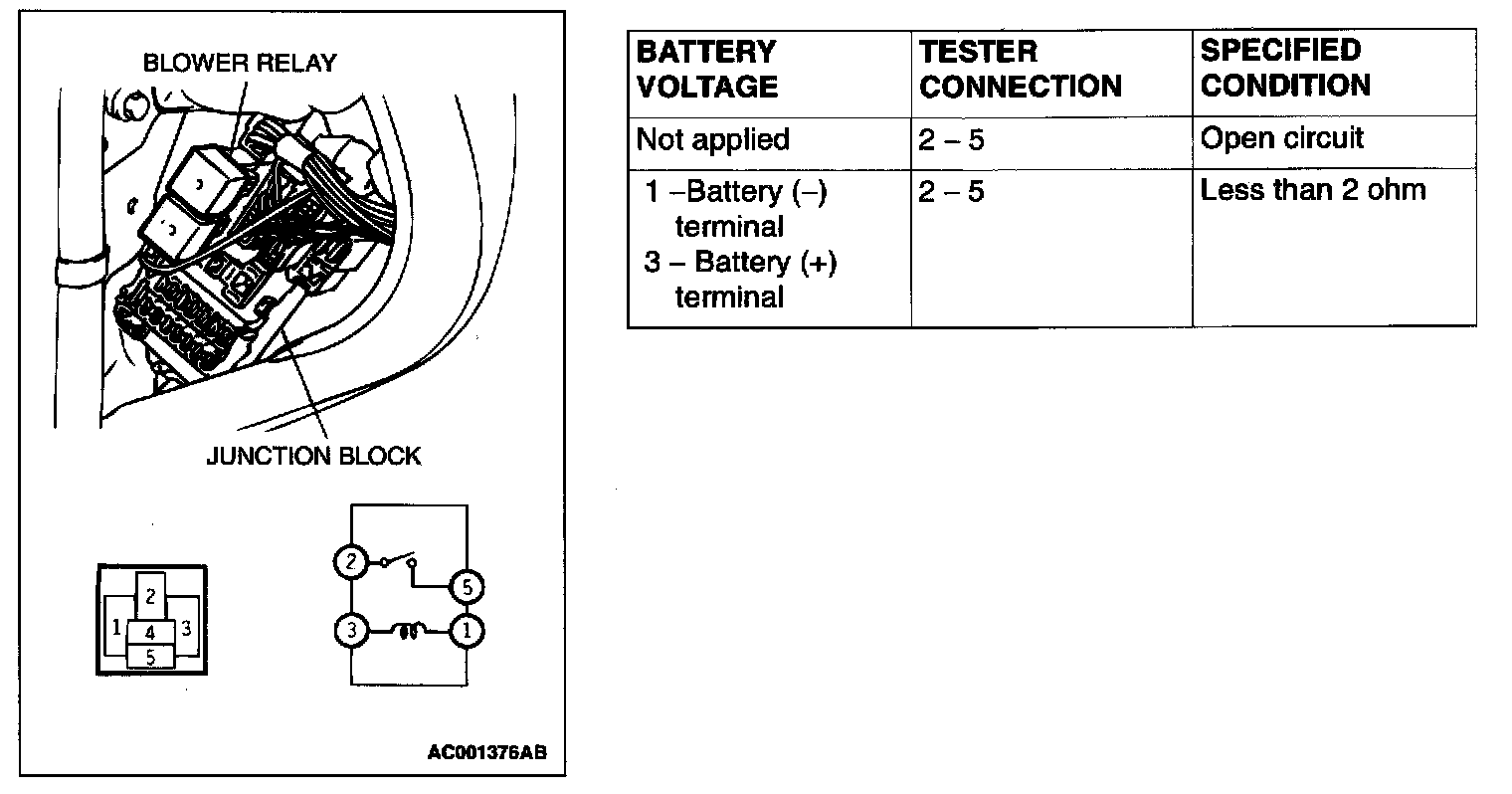 BLOWER RELAY

JUNCTION BLOCK

2
1 4 3
5

2
5
3
1

AC001376AB

| BATTERY VOLTAGE | TESTER CONNECTION | SPECIFIED CONDITION |
|---|---|---|
| Not applied | 2 – 5 | Open circuit |
| 1 –Battery (–) terminal 3 – Battery (+) terminal | 2 – 5 | Less than 2 ohm |