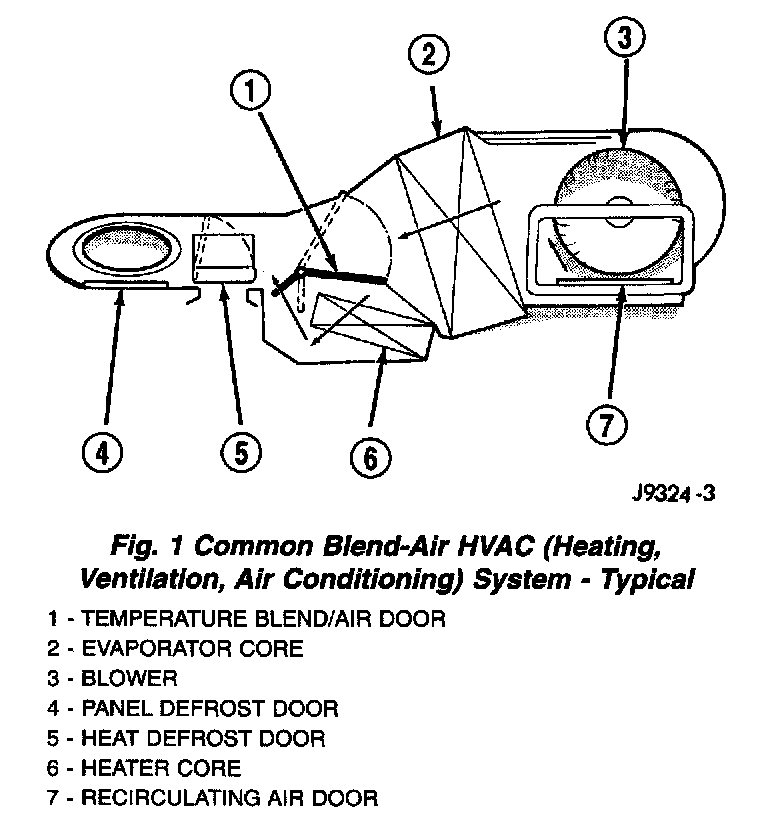 1
2
3
4
5
6
7

J9324-3

Fig. 1 Common Blend-Air HVAC (Heating, Ventilation, Air Conditioning) System - Typical

1 - TEMPERATURE BLEND/AIR DOOR
2 - EVAPORATOR CORE
3 - BLOWER
4 - PANEL DEFROST DOOR
5 - HEAT DEFROST DOOR
6 - HEATER CORE
7 - RECIRCULATING AIR DOOR