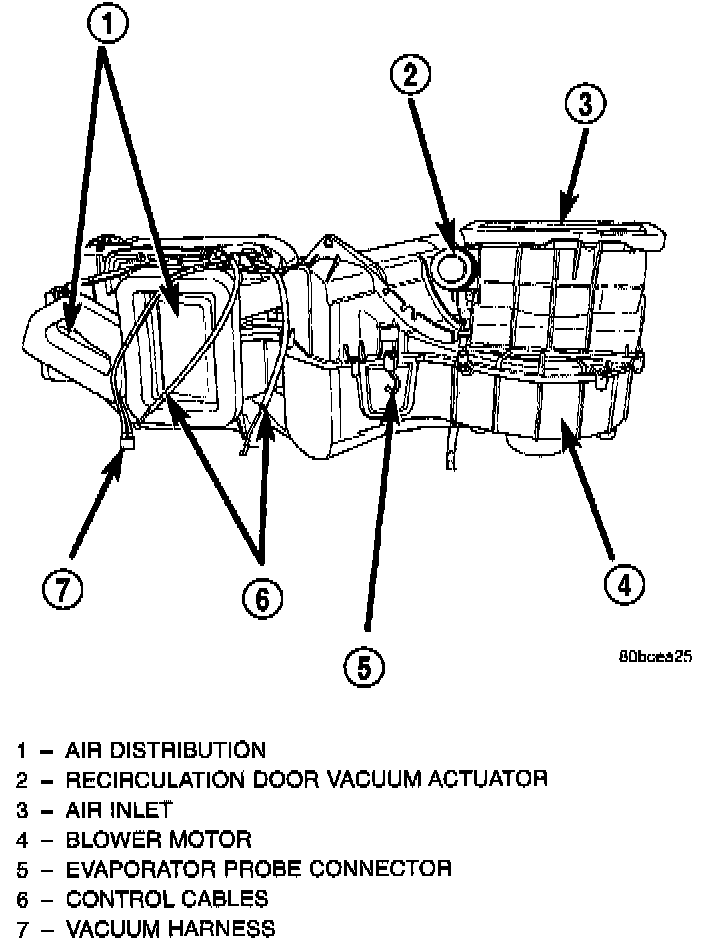 1
2
3
7
6
4
5
80bcea25

1 – AIR DISTRIBUTION
2 – RECIRCULATION DOOR VACUUM ACTUATOR
3 – AIR INLET
4 – BLOWER MOTOR
5 – EVAPORATOR PROBE CONNECTOR
6 – CONTROL CABLES
7 – VACUUM HARNESS