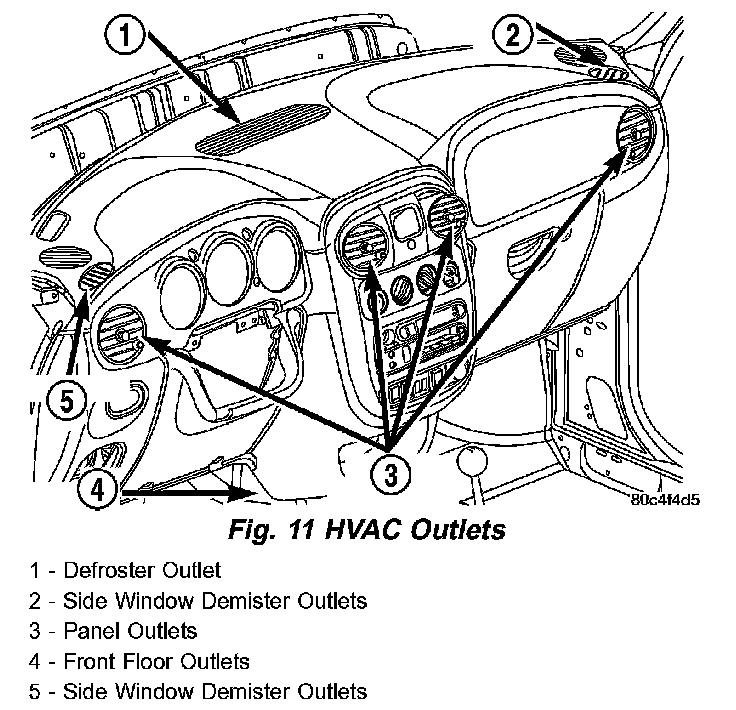 1
2
5
4
3
80c4f4d5

Fig. 11 HVAC Outlets

1 - Defroster Outlet
2 - Side Window Demister Outlets
3 - Panel Outlets
4 - Front Floor Outlets
5 - Side Window Demister Outlets