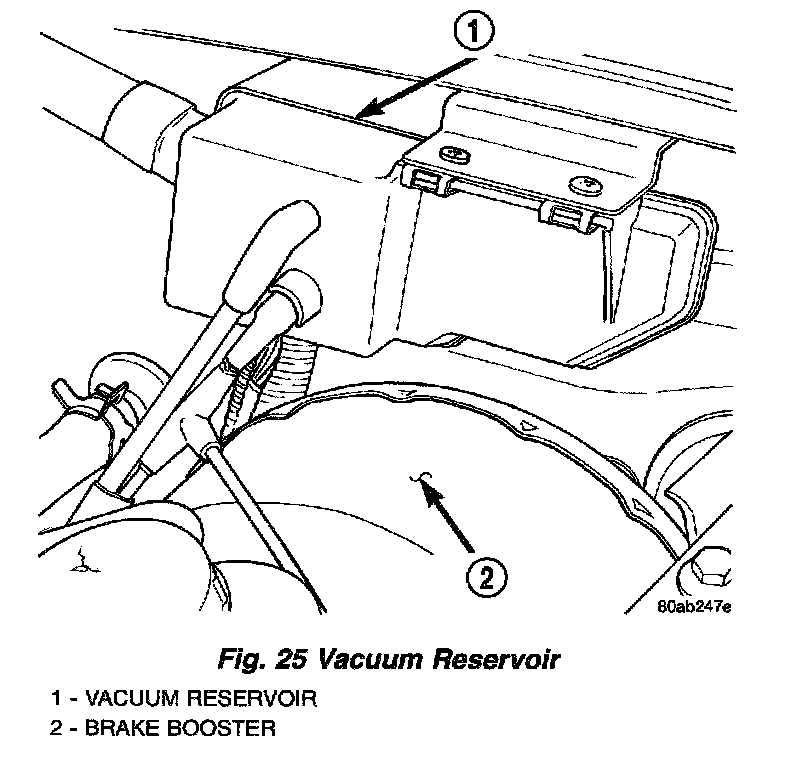 1

2

80ab247e

Fig. 25 Vacuum Reservoir

1 - VACUUM RESERVOIR
2 - BRAKE BOOSTER