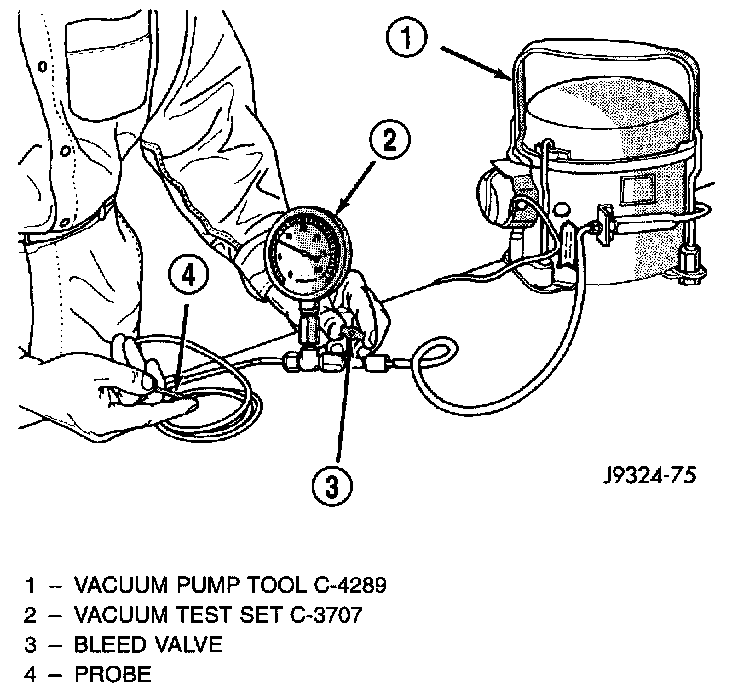 1
2
4
3
J9324-75

1 – VACUUM PUMP TOOL C-4289
2 – VACUUM TEST SET C-3707
3 – BLEED VALVE
4 – PROBE