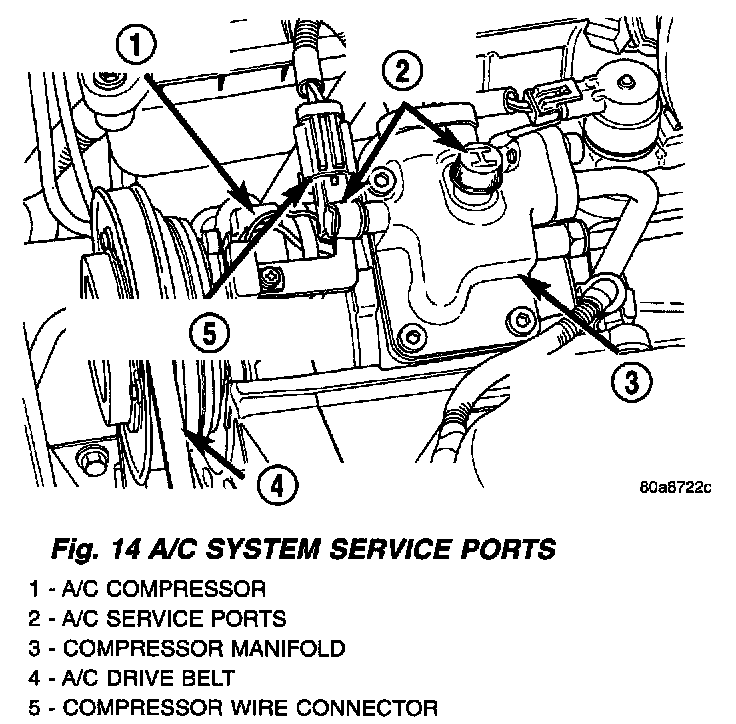 1
2
5
3
4
80a8722c

Fig. 14 A/C SYSTEM SERVICE PORTS

1 - A/C COMPRESSOR
2 - A/C SERVICE PORTS
3 - COMPRESSOR MANIFOLD
4 - A/C DRIVE BELT
5 - COMPRESSOR WIRE CONNECTOR