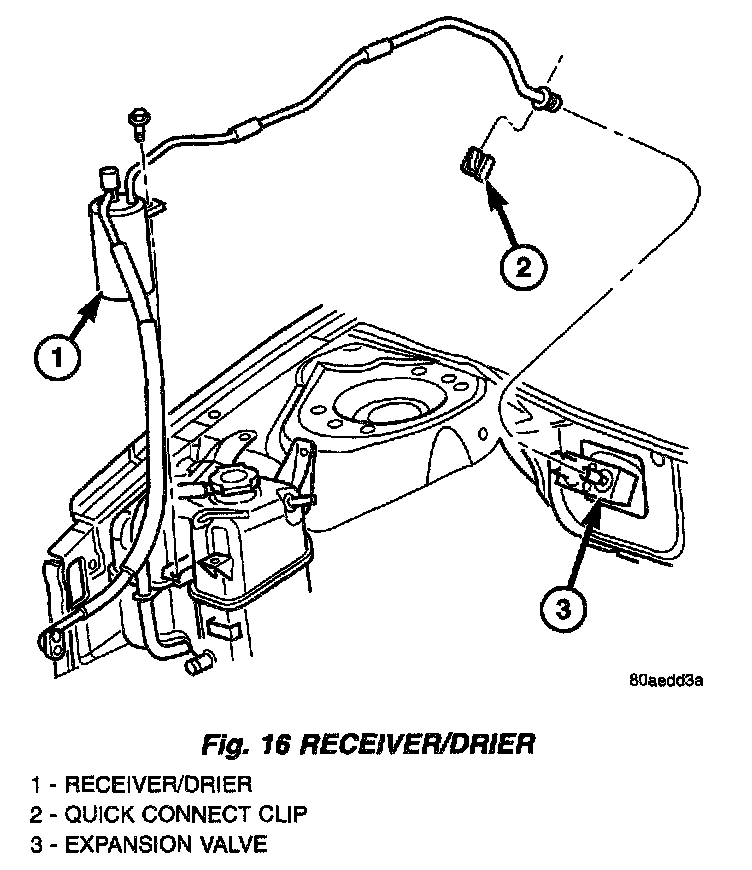 2

1

3

80aedd3a

Fig. 16 RECEIVER/DRIER

1 - RECEIVER/DRIER
2 - QUICK CONNECT CLIP
3 - EXPANSION VALVE