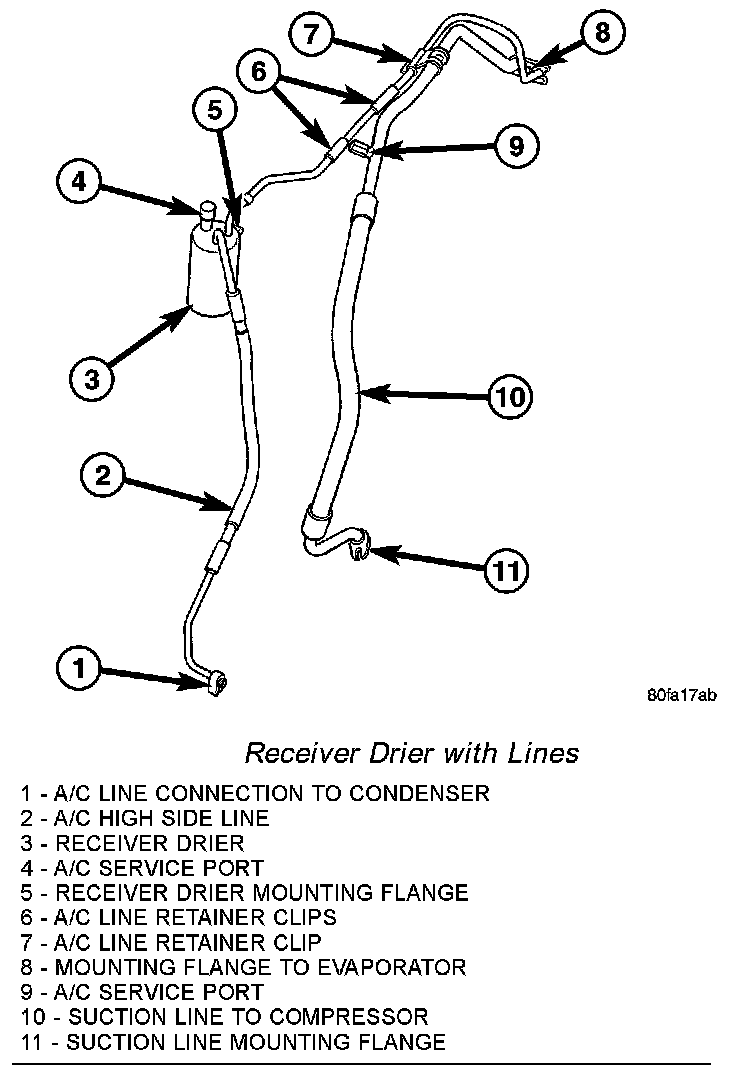 7
8
6
5
9
4
3
10
2
11
1
80fa17ab

Receiver Drier with Lines

1 - A/C LINE CONNECTION TO CONDENSER
2 - A/C HIGH SIDE LINE
3 - RECEIVER DRIER
4 - A/C SERVICE PORT
5 - RECEIVER DRIER MOUNTING FLANGE
6 - A/C LINE RETAINER CLIPS
7 - A/C LINE RETAINER CLIP
8 - MOUNTING FLANGE TO EVAPORATOR
9 - A/C SERVICE PORT
10 - SUCTION LINE TO COMPRESSOR
11 - SUCTION LINE MOUNTING FLANGE