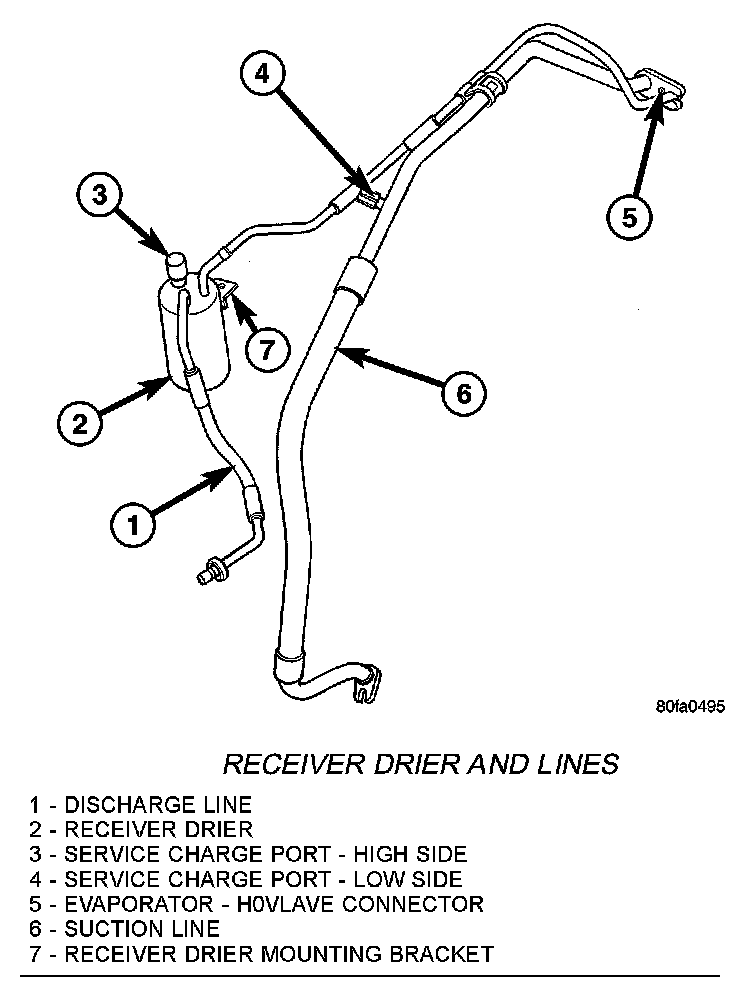 4
3
5
7
6
2
1
80fa0495

RECEIVER DRIER AND LINES

1 - DISCHARGE LINE
2 - RECEIVER DRIER
3 - SERVICE CHARGE PORT - HIGH SIDE
4 - SERVICE CHARGE PORT - LOW SIDE
5 - EVAPORATOR - H0VLAVE CONNECTOR
6 - SUCTION LINE
7 - RECEIVER DRIER MOUNTING BRACKET