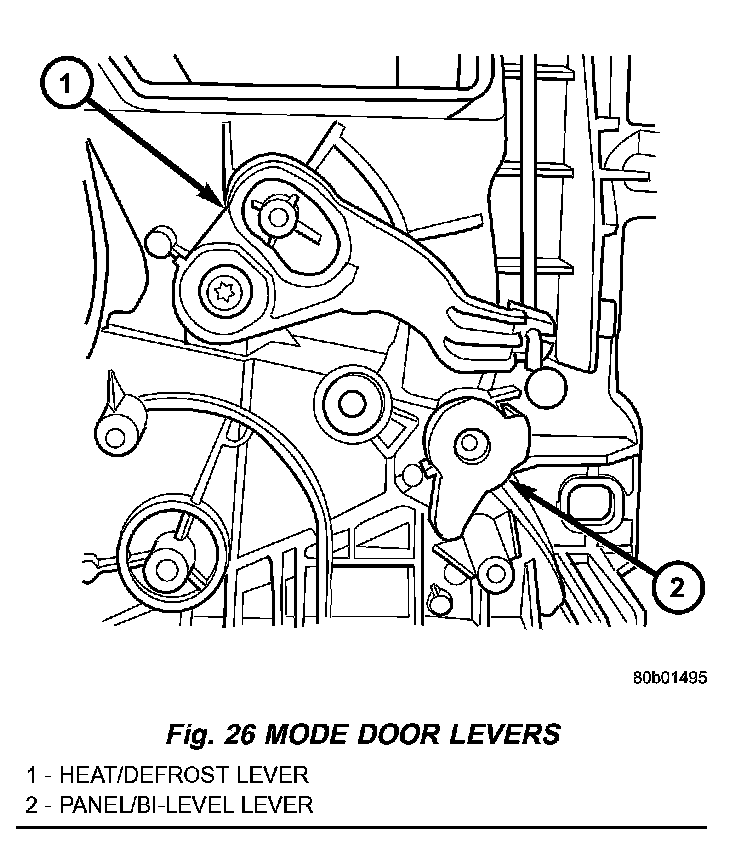 1

2

80b01495

Fig. 26 MODE DOOR LEVERS

1 - HEAT/DEFROST LEVER
2 - PANEL/BI-LEVEL LEVER