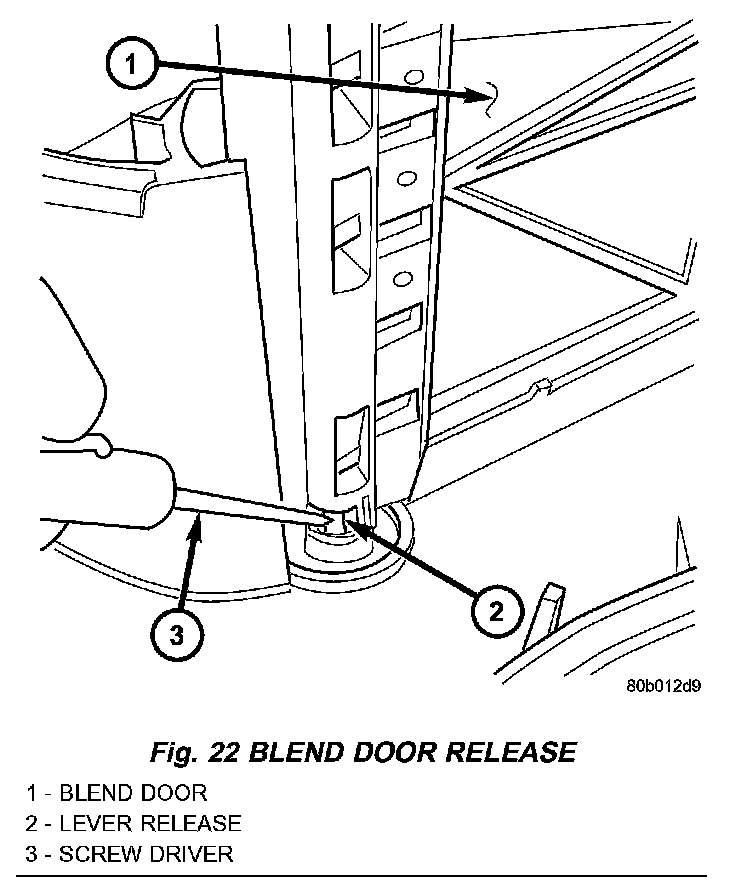 1

2

3

80b012d9

Fig. 22 BLEND DOOR RELEASE

1 - BLEND DOOR
2 - LEVER RELEASE
3 - SCREW DRIVER