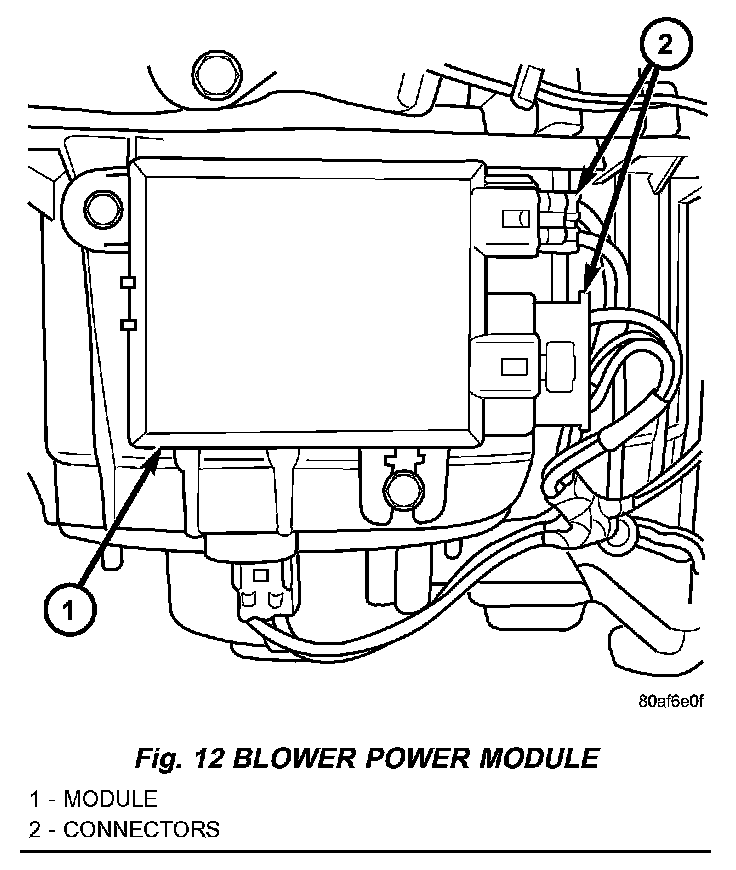 2

1

80af6e0f

Fig. 12 BLOWER POWER MODULE

1 - MODULE
2 - CONNECTORS