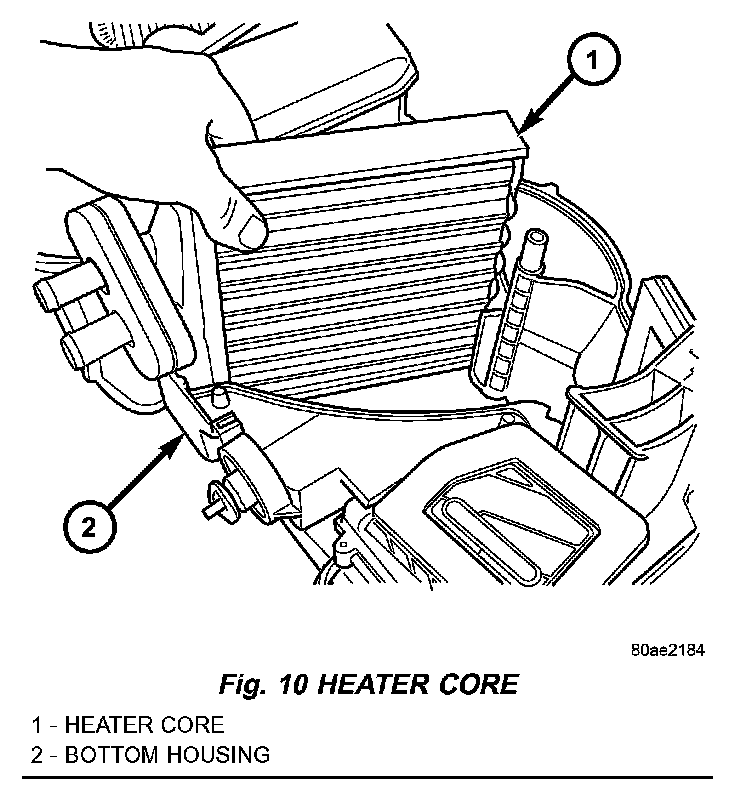 1

2

80ae2184

Fig. 10 HEATER CORE

1 - HEATER CORE
2 - BOTTOM HOUSING