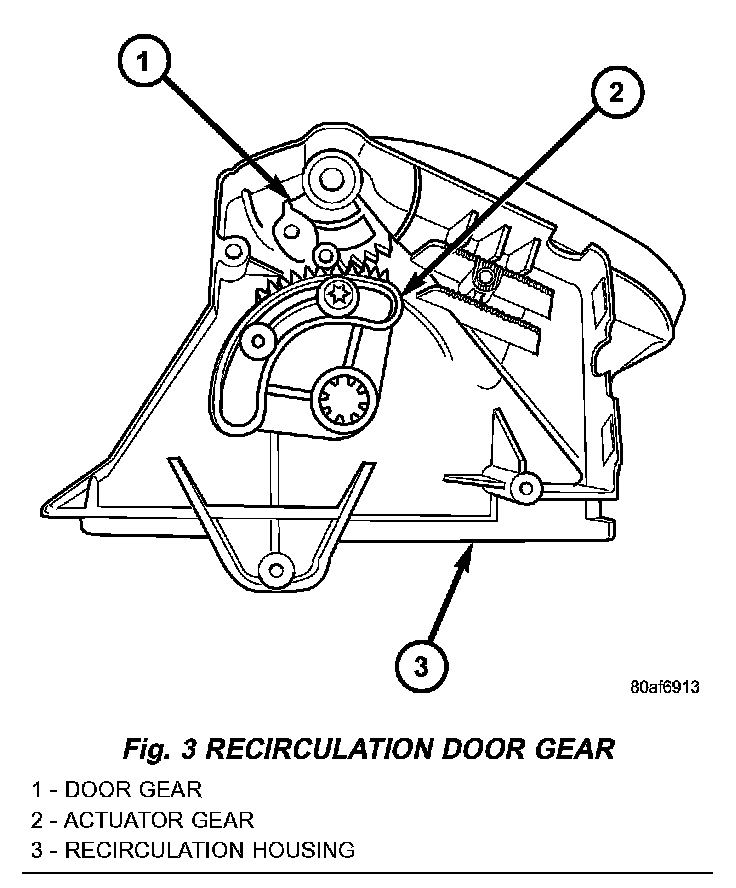 1

2

3

80af6913

Fig. 3 RECIRCULATION DOOR GEAR

1 - DOOR GEAR
2 - ACTUATOR GEAR
3 - RECIRCULATION HOUSING