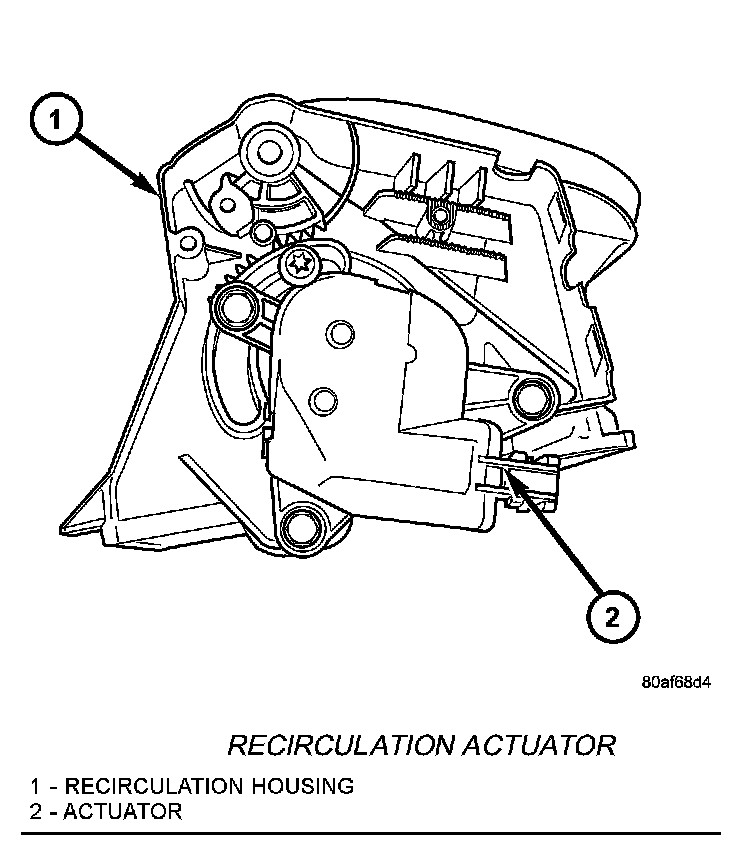 1

2

80af68d4

RECIRCULATION ACTUATOR

1 - RECIRCULATION HOUSING
2 - ACTUATOR