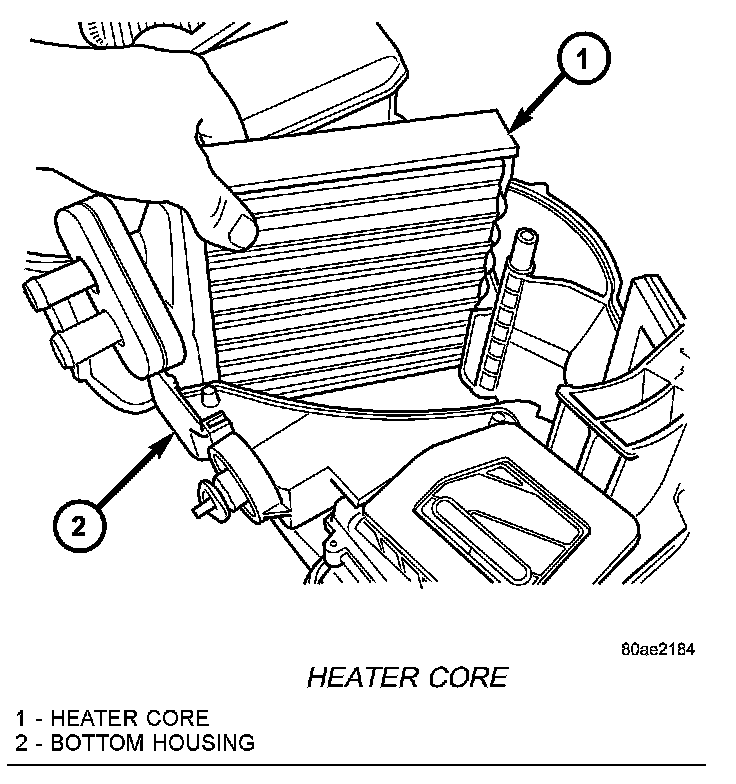 1

2

80ae2184

HEATER CORE

1 - HEATER CORE
2 - BOTTOM HOUSING