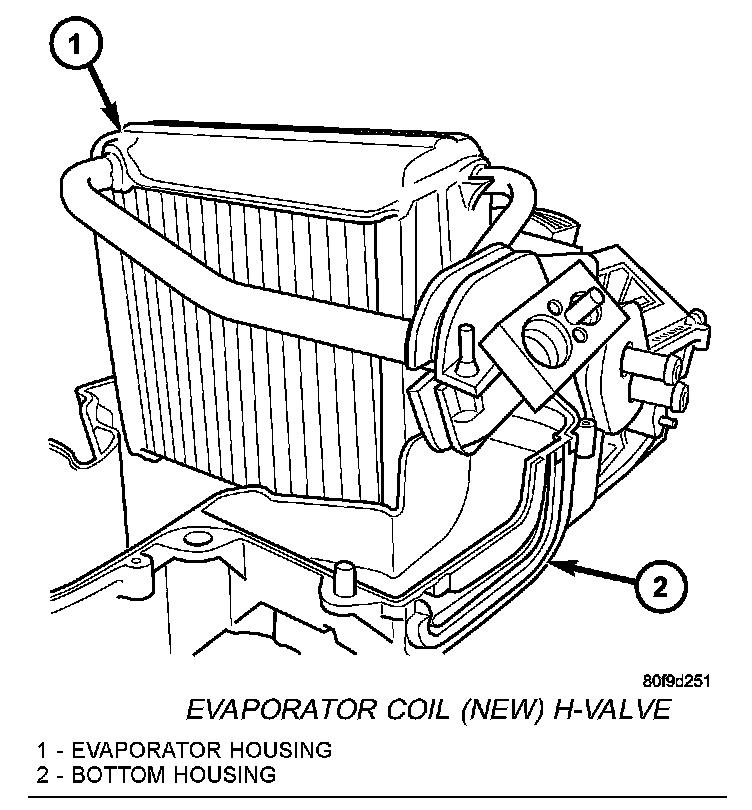 1

2

80f9d251

EVAPORATOR COIL (NEW) H-VALVE

1 - EVAPORATOR HOUSING
2 - BOTTOM HOUSING