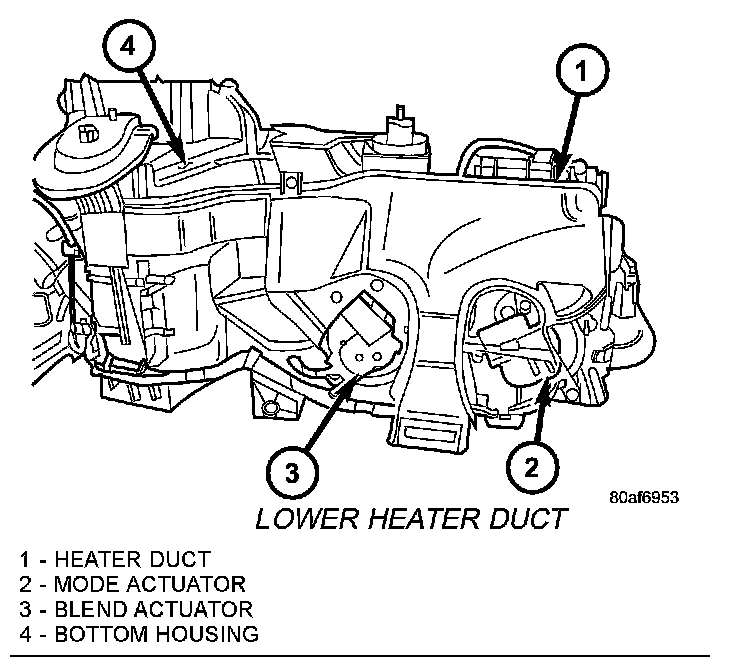 4

1

3

2

80af6953

LOWER HEATER DUCT

1 - HEATER DUCT
2 - MODE ACTUATOR
3 - BLEND ACTUATOR
4 - BOTTOM HOUSING