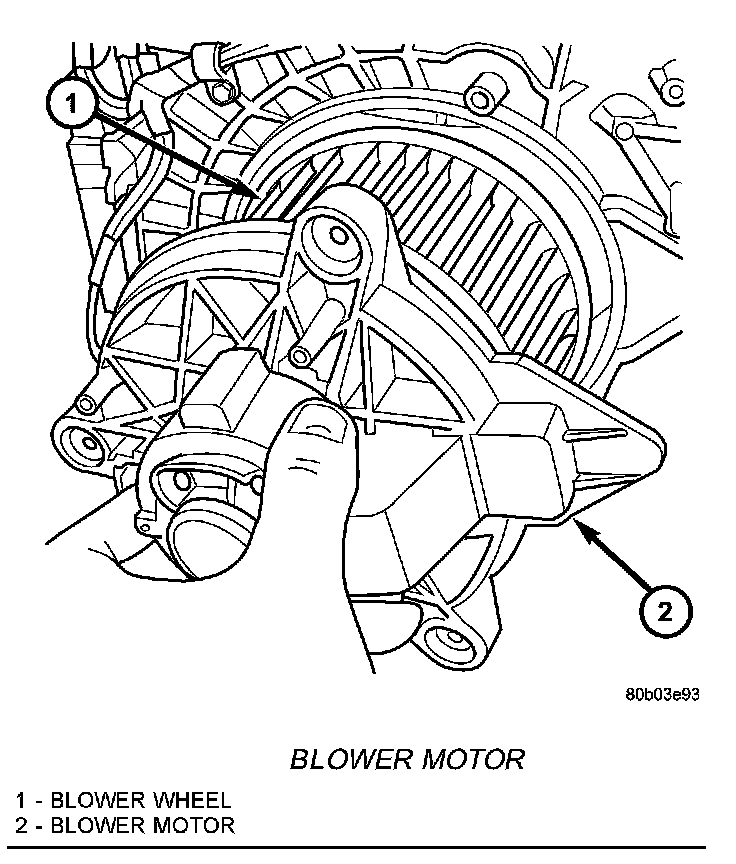 1

2

80b03e93

BLOWER MOTOR

1 - BLOWER WHEEL
2 - BLOWER MOTOR