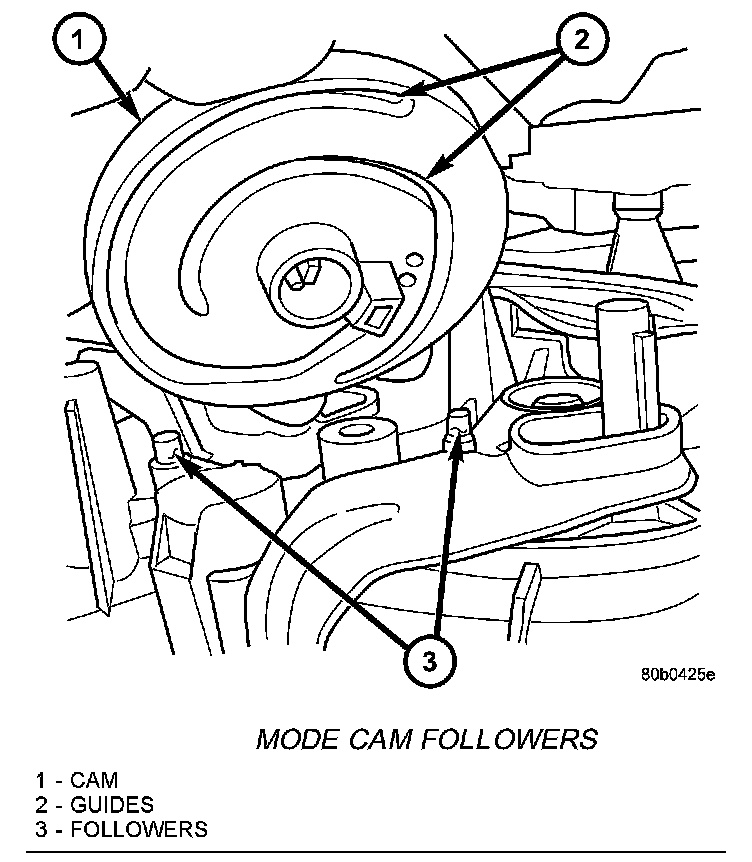 1

2

3

80b0425e

MODE CAM FOLLOWERS

1 - CAM
2 - GUIDES
3 - FOLLOWERS