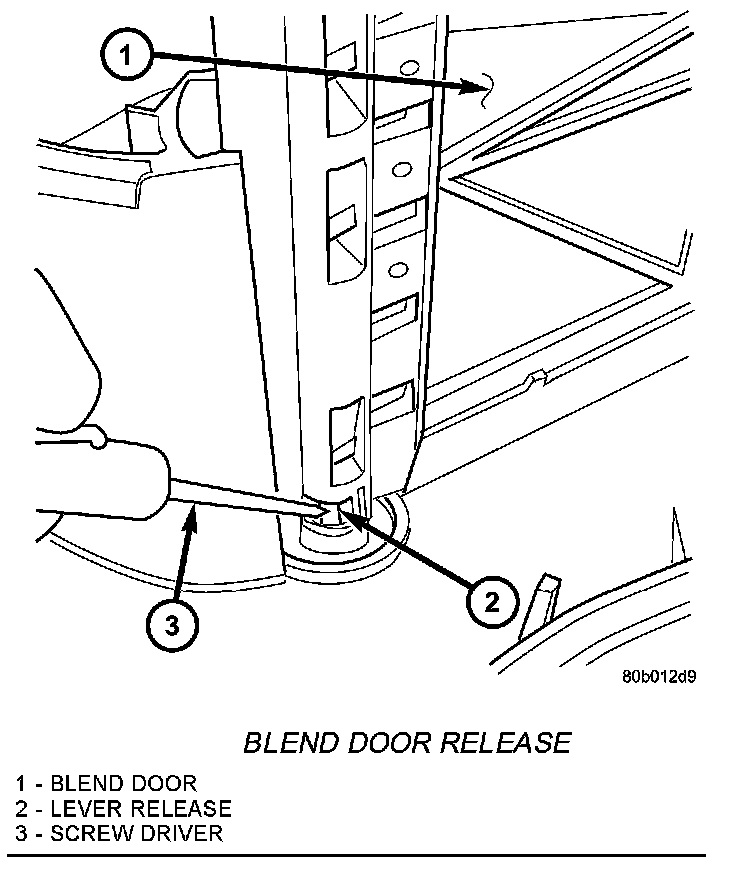 1

3

2

80b012d9

BLEND DOOR RELEASE

1 - BLEND DOOR
2 - LEVER RELEASE
3 - SCREW DRIVER