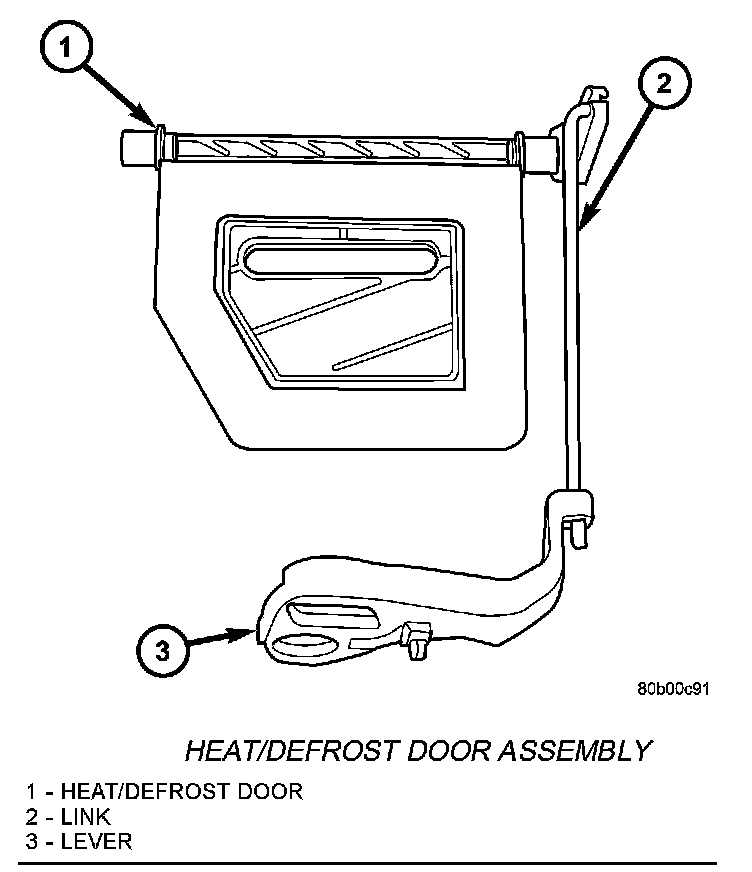 1

2

3

80b00c91

HEAT/DEFROST DOOR ASSEMBLY

1 - HEAT/DEFROST DOOR
2 - LINK
3 - LEVER