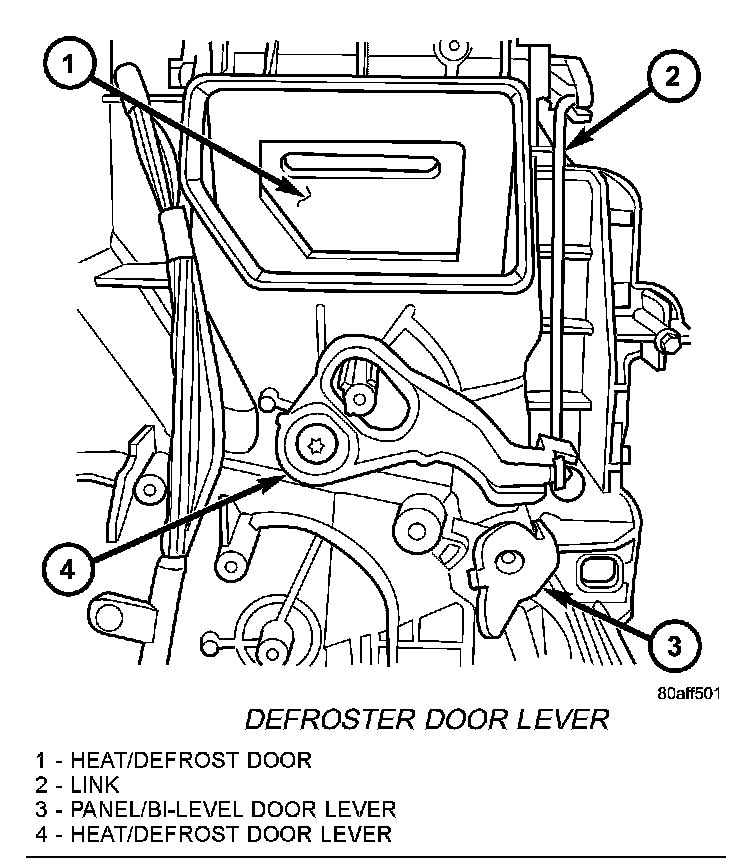 1
2
4
3

80aff501

DEFROSTER DOOR LEVER

1 - HEAT/DEFROST DOOR
2 - LINK
3 - PANEL/BI-LEVEL DOOR LEVER
4 - HEAT/DEFROST DOOR LEVER