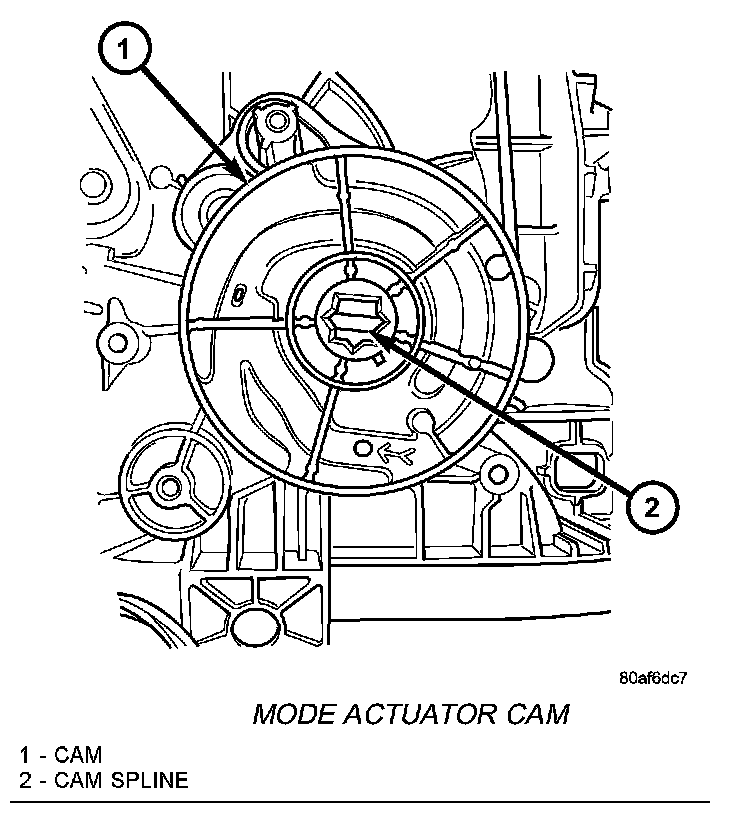 1

2

80af6dc7

MODE ACTUATOR CAM

1 - CAM
2 - CAM SPLINE