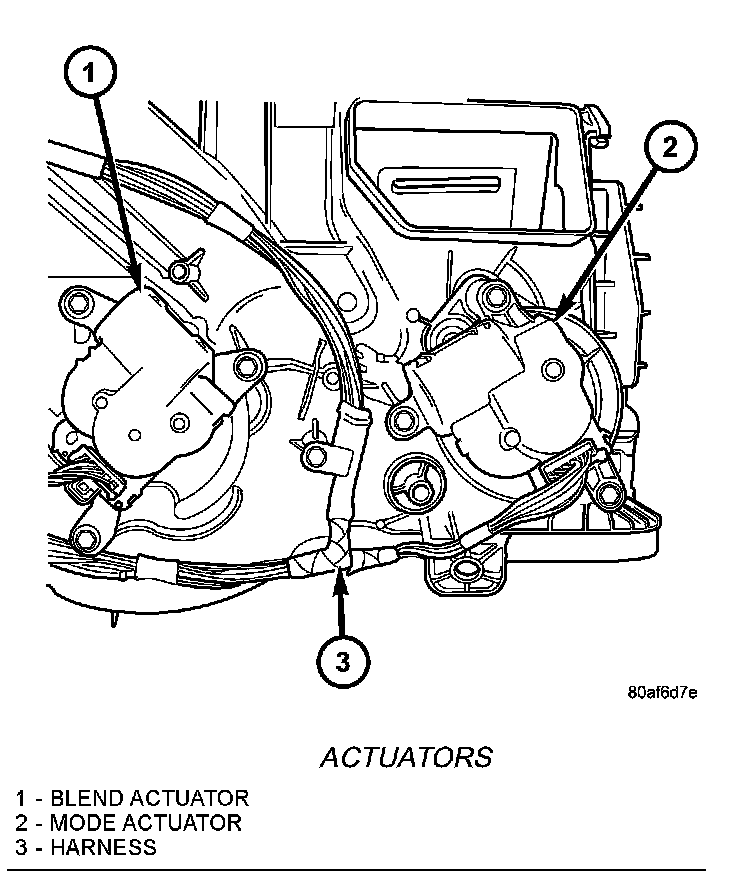 1

2

3

80af6d7e

ACTUATORS

1 - BLEND ACTUATOR
2 - MODE ACTUATOR
3 - HARNESS