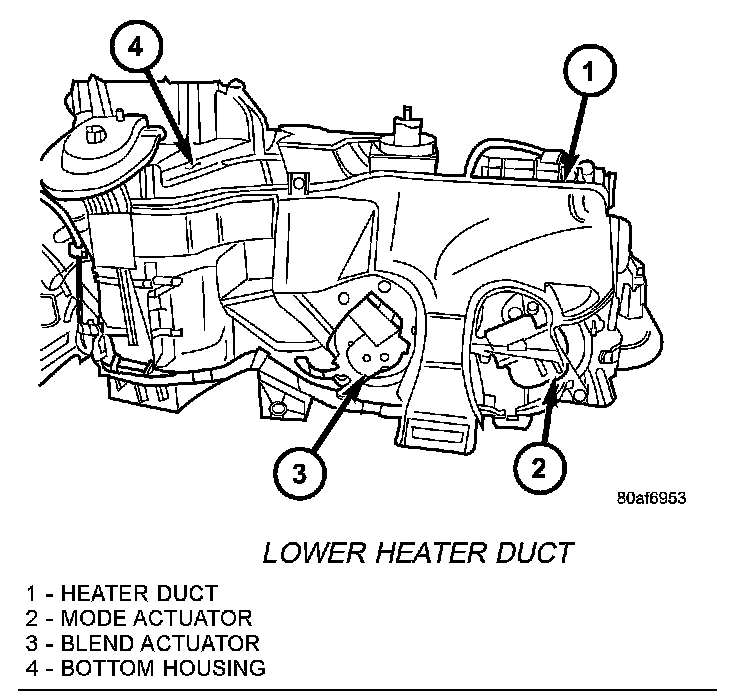 4

1

3

2

80af6953

LOWER HEATER DUCT

1 - HEATER DUCT
2 - MODE ACTUATOR
3 - BLEND ACTUATOR
4 - BOTTOM HOUSING