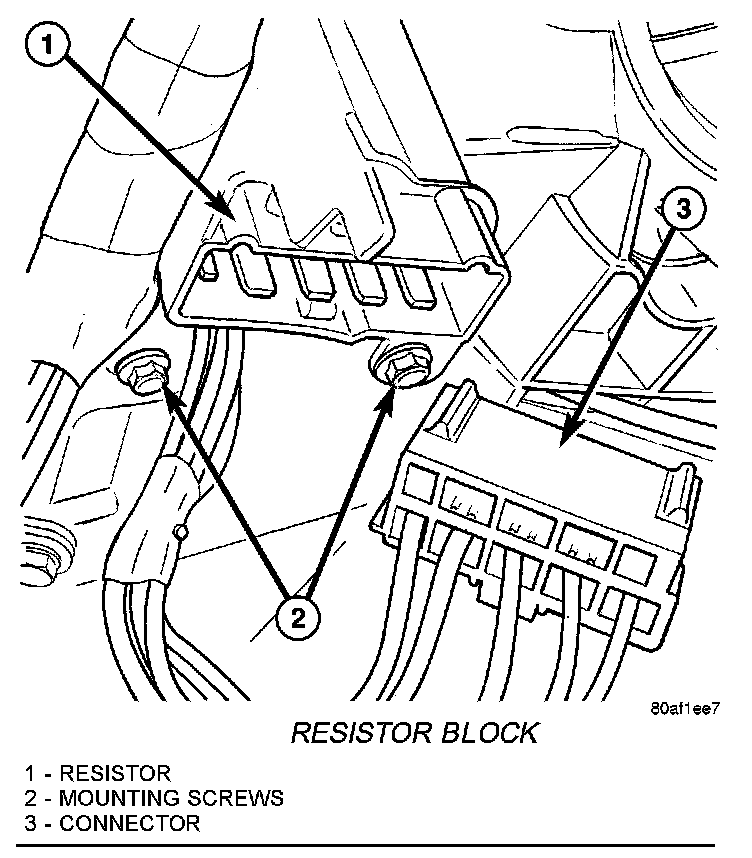 1
3
2
80af1ee7
RESISTOR BLOCK
1 - RESISTOR
2 - MOUNTING SCREWS
3 - CONNECTOR