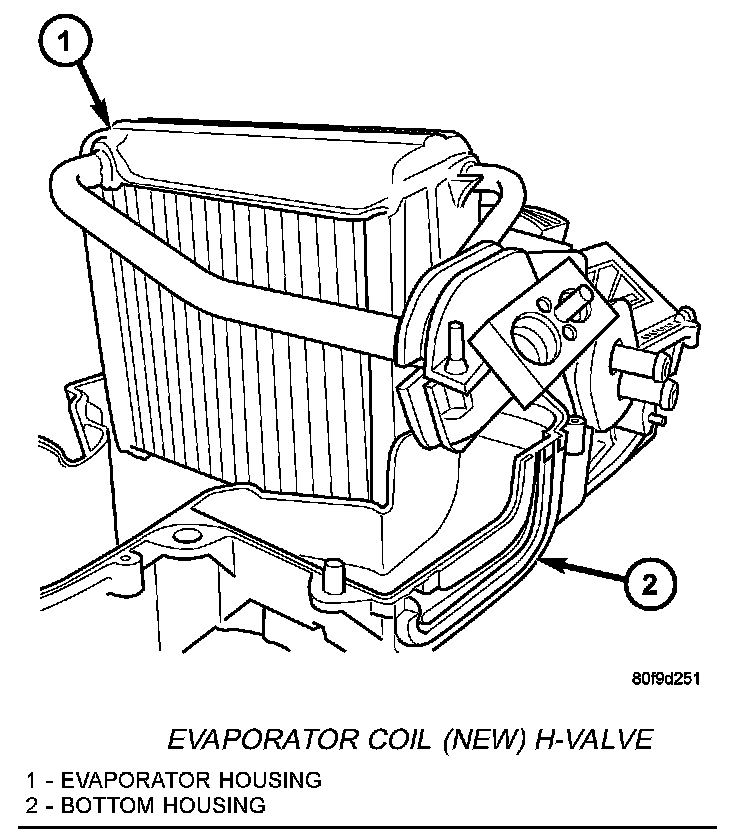 1

2

80f9d251

EVAPORATOR COIL (NEW) H-VALVE

1 - EVAPORATOR HOUSING
2 - BOTTOM HOUSING