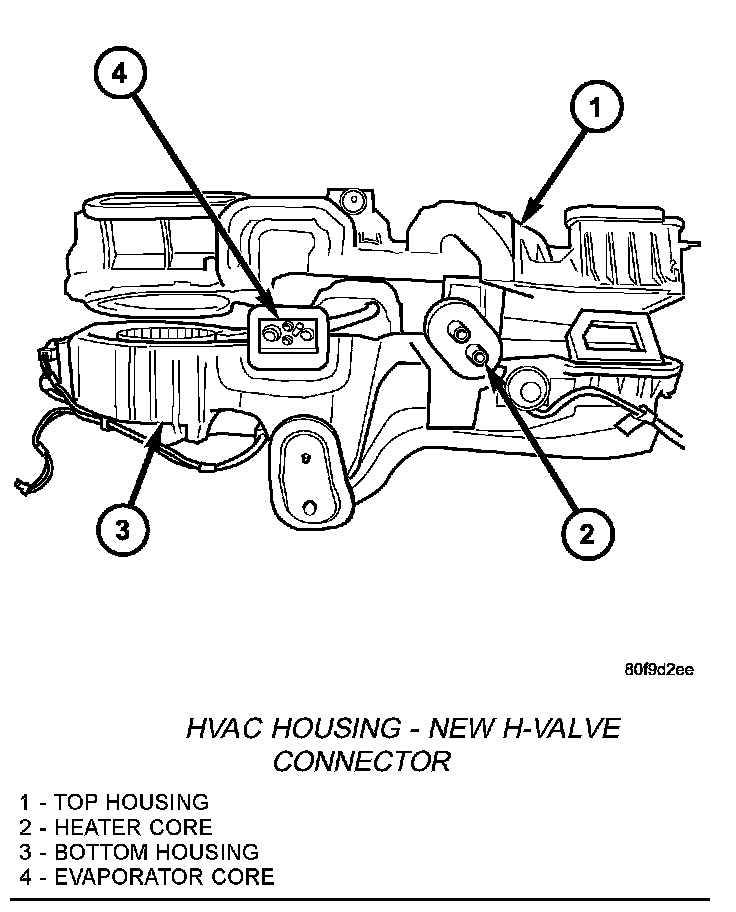 4

1

3

2

80f9d2ee

HVAC HOUSING - NEW H-VALVE CONNECTOR

1 - TOP HOUSING
2 - HEATER CORE
3 - BOTTOM HOUSING
4 - EVAPORATOR CORE