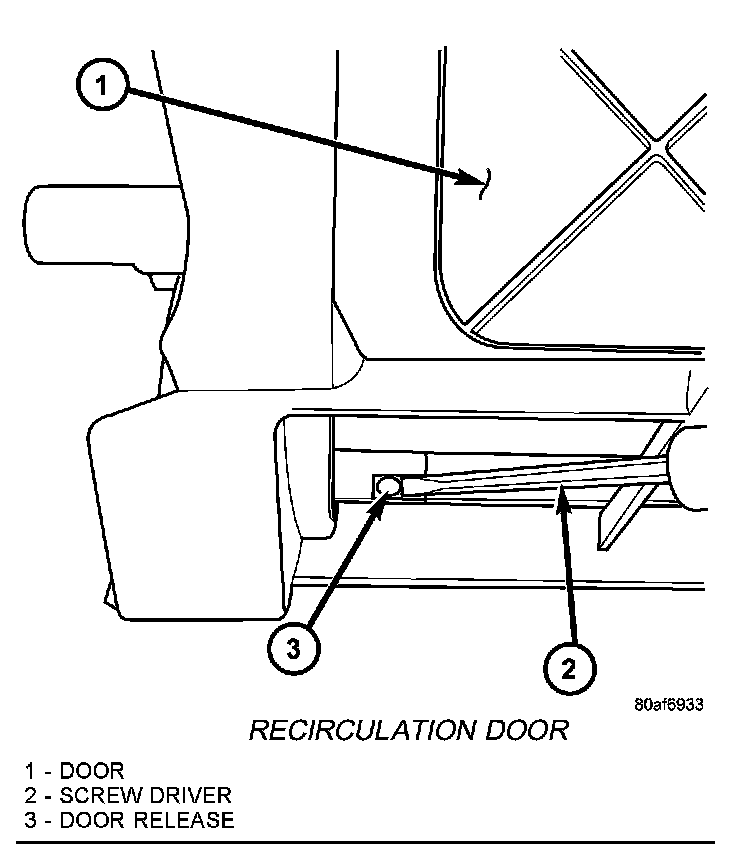 1

3

2

80af6933

RECIRCULATION DOOR

1 - DOOR
2 - SCREW DRIVER
3 - DOOR RELEASE