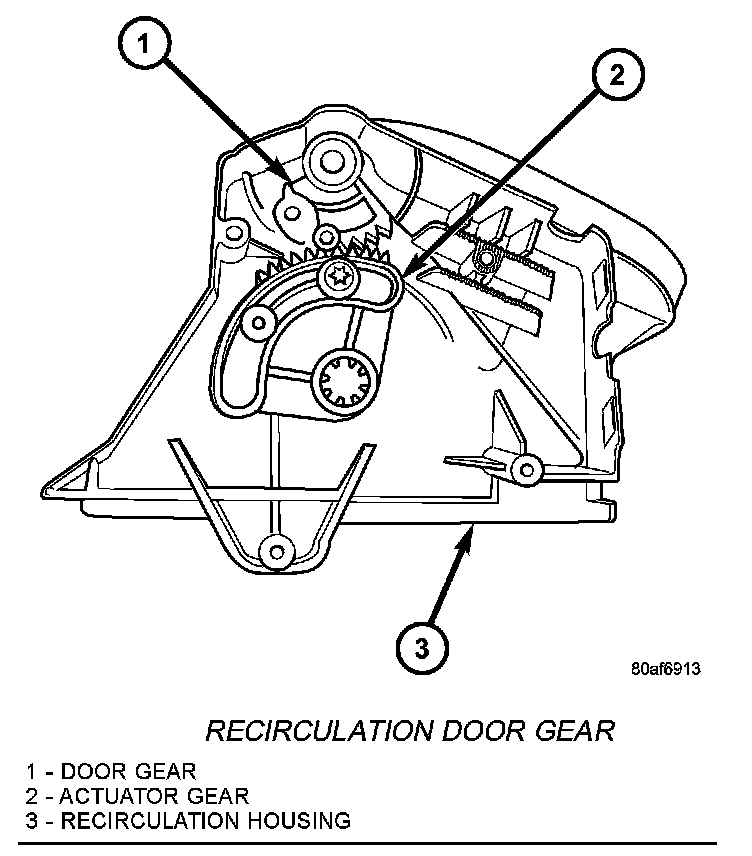 1

2

3

80af6913

RECIRCULATION DOOR GEAR

1 - DOOR GEAR
2 - ACTUATOR GEAR
3 - RECIRCULATION HOUSING