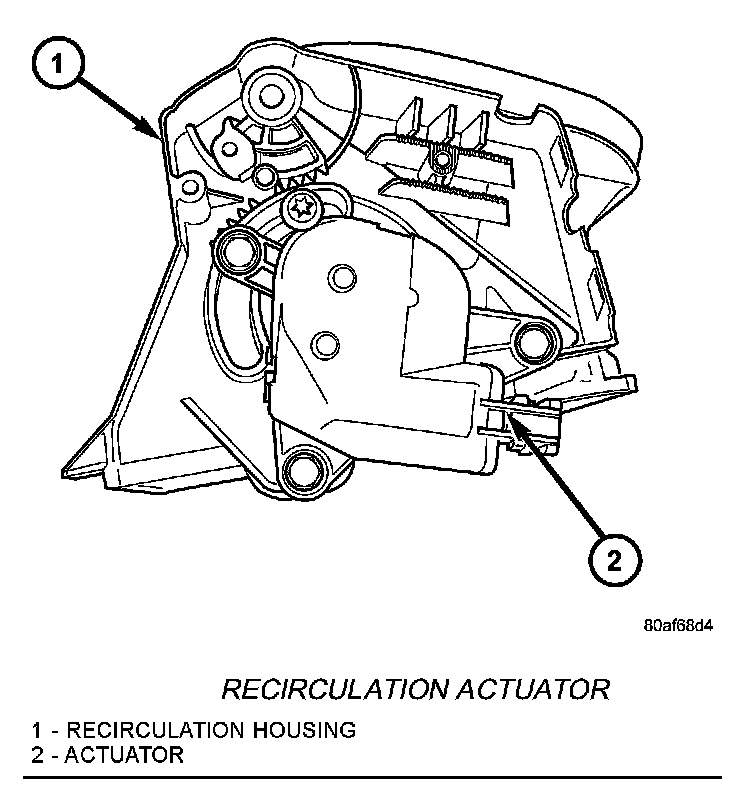 1

2

80af68d4

RECIRCULATION ACTUATOR

1 - RECIRCULATION HOUSING
2 - ACTUATOR