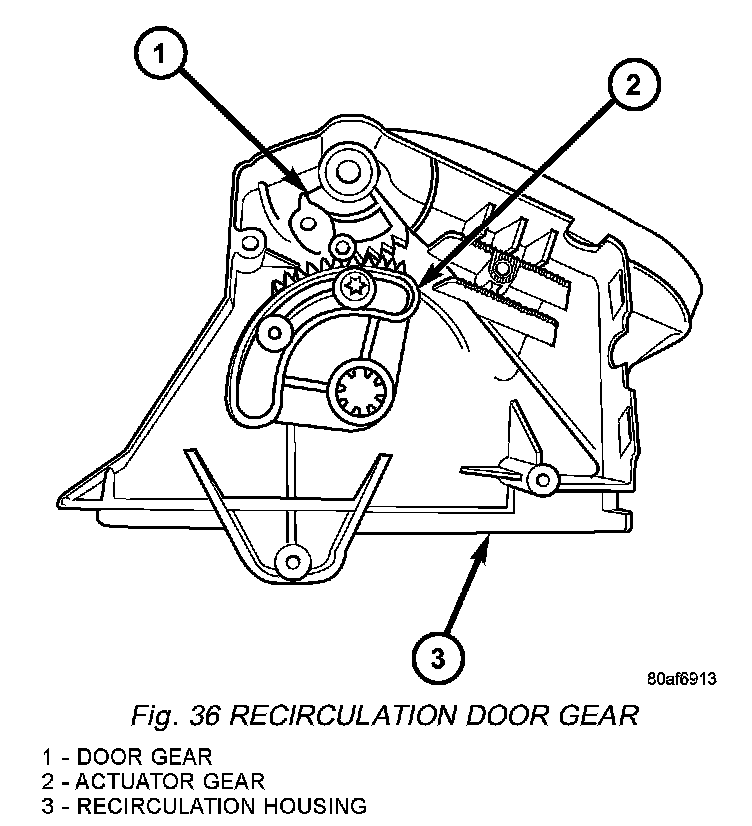 1

2

3

80af6913

Fig. 36 RECIRCULATION DOOR GEAR

1 - DOOR GEAR
2 - ACTUATOR GEAR
3 - RECIRCULATION HOUSING