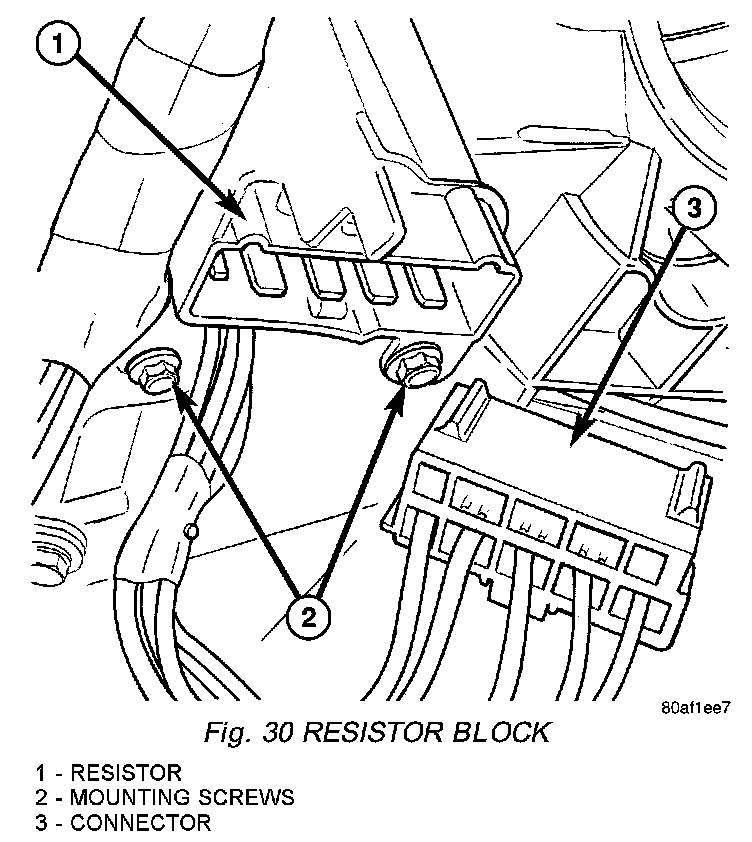 1

3

2

80af1ee7

Fig. 30 RESISTOR BLOCK

1 - RESISTOR
2 - MOUNTING SCREWS
3 - CONNECTOR