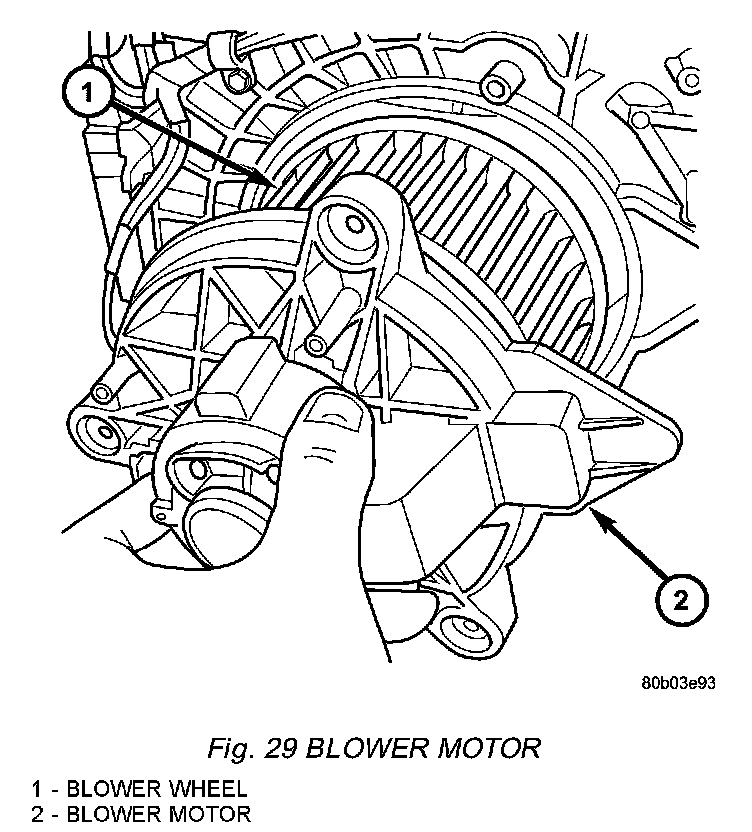 1

2

80b03e93

Fig. 29 BLOWER MOTOR

1 - BLOWER WHEEL
2 - BLOWER MOTOR