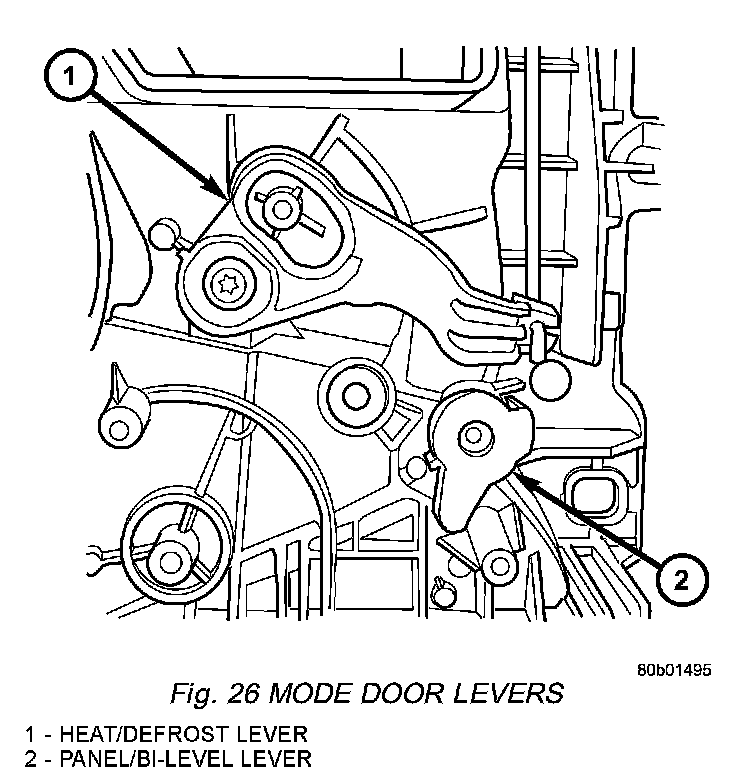 1

2

80b01495

Fig. 26 MODE DOOR LEVERS

1 - HEAT/DEFROST LEVER
2 - PANEL/BI-LEVEL LEVER