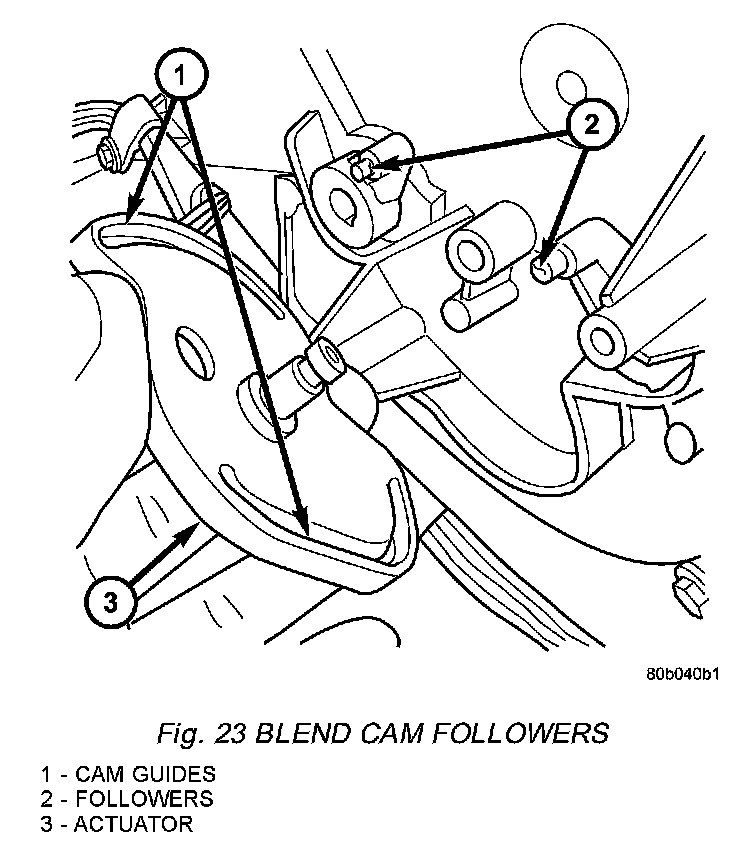 1

2

3

80b040b1

Fig. 23 BLEND CAM FOLLOWERS

1 - CAM GUIDES
2 - FOLLOWERS
3 - ACTUATOR