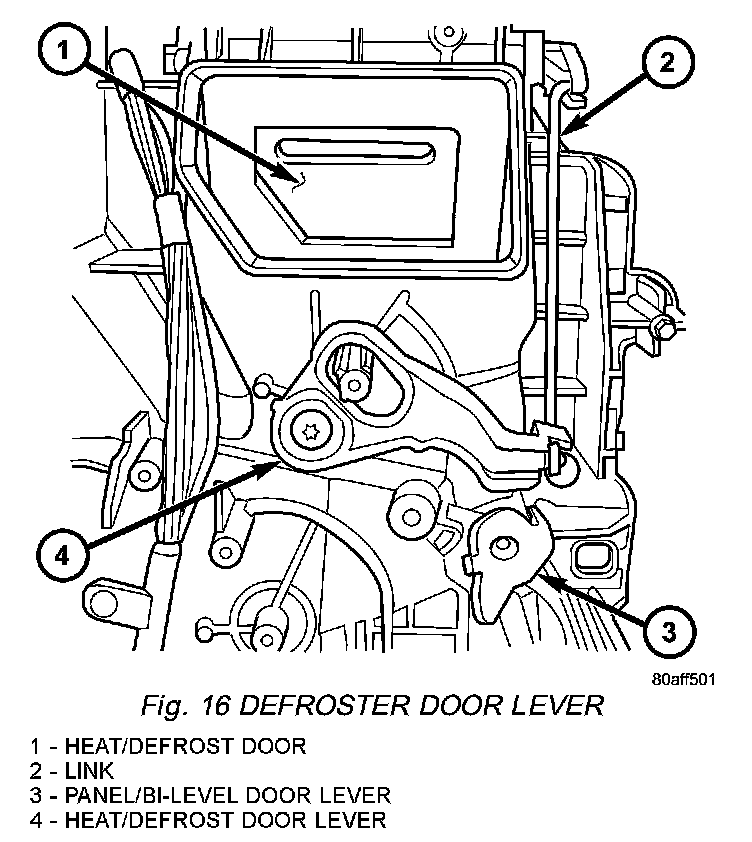 1
2
4
3
80aff501

Fig. 16 DEFROSTER DOOR LEVER

1 - HEAT/DEFROST DOOR
2 - LINK
3 - PANEL/BI-LEVEL DOOR LEVER
4 - HEAT/DEFROST DOOR LEVER